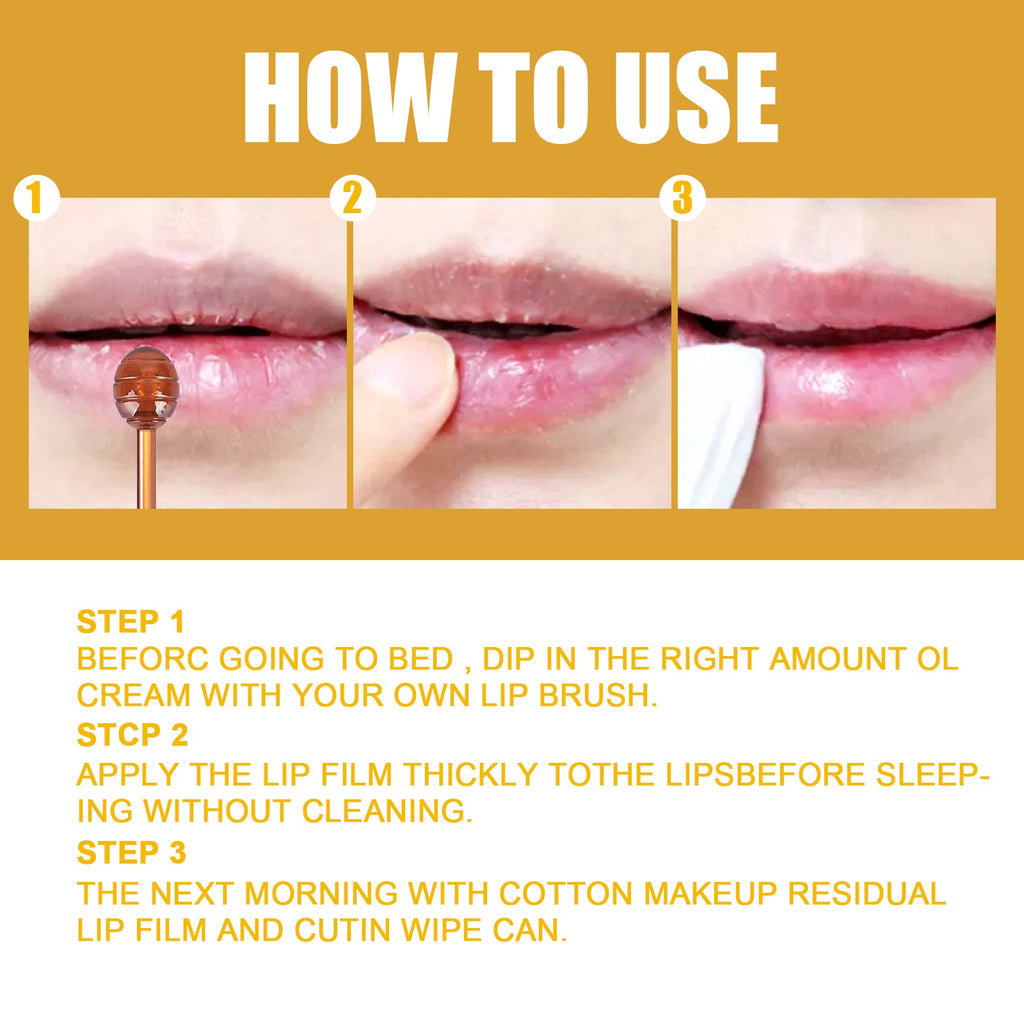 HOW TO USE

1

2

3

STEP 1
BEFORC GOING TO BED , DIP IN THE RIGHT AMOUNT OL CREAM WITH YOUR OWN LIP BRUSH.

STCP 2
APPLY THE LIP FILM THICKLY TOTHE LIPSBEFORE SLEEPING WITHOUT CLEANING.

STEP 3
THE NEXT MORNING WITH COTTON MAKEUP RESIDUAL LIP FILM AND CUTIN WIPE CAN.